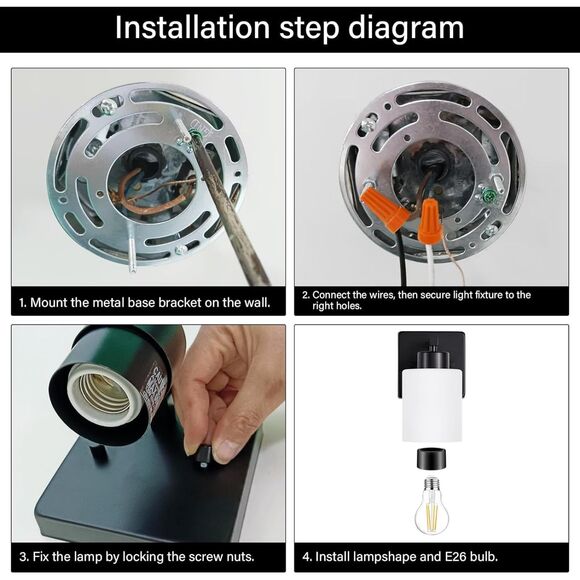 Installation step diagram

1. Mount the metal base bracket on the wall.

2. Connect the wires, then secure light fixture to the right holes.

3. Fix the lamp by locking the screw nuts.

4. Install lampshape and E26 bulb.